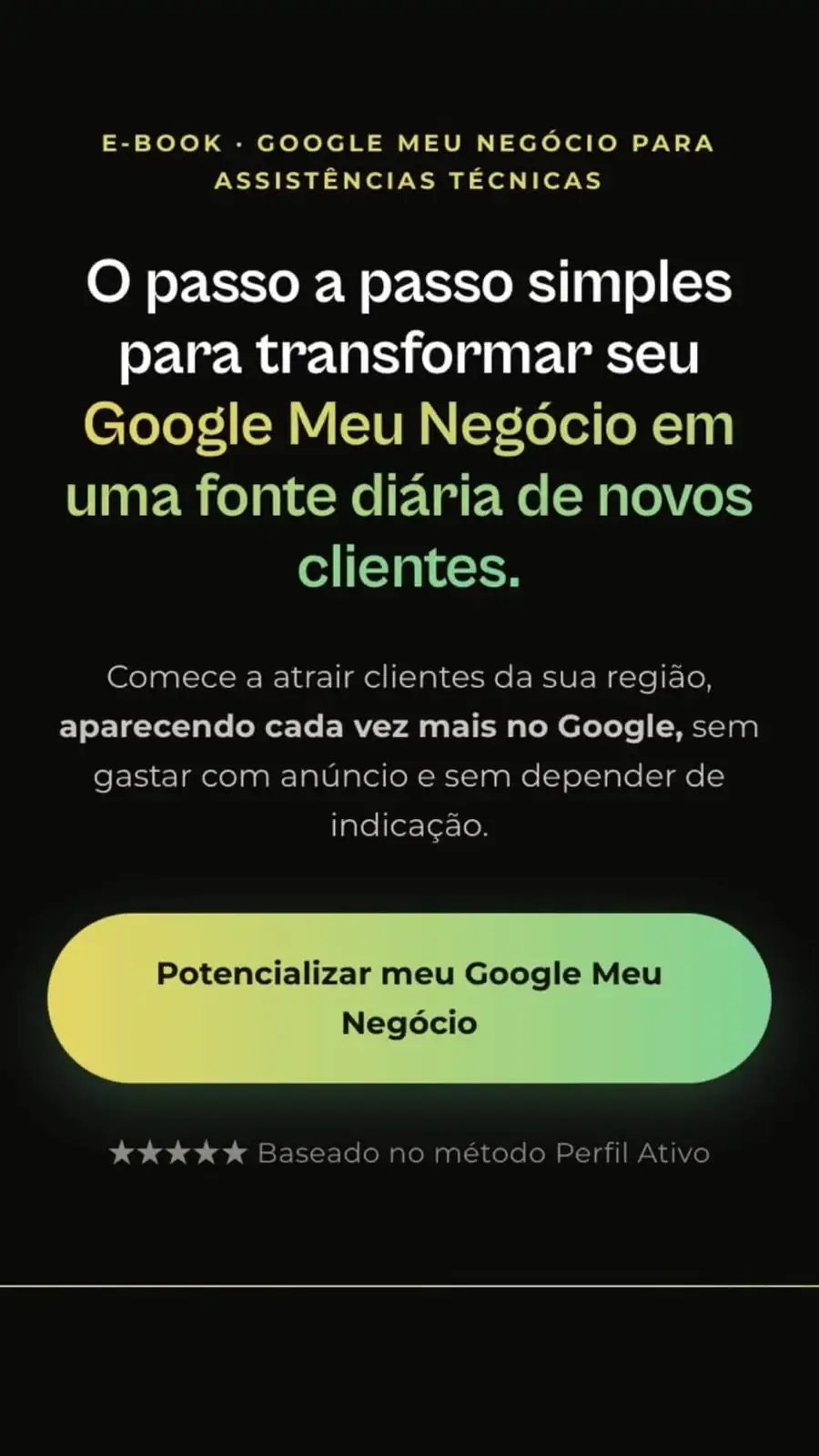 E-BOOK · GOOGLE MEU NEGÓCIO PARA ASSISTÊNCIAS TÉCNICAS

O passo a passo simples para transformar seu Google Meu Negócio em uma fonte diária de novos clientes.

Comece a atrair clientes da sua região, aparecendo cada vez mais no Google, sem gastar com anúncio e sem depender de indicação.

Potencializar meu Google Meu Negócio

★★★★★ Baseado no método Perfil Ativo